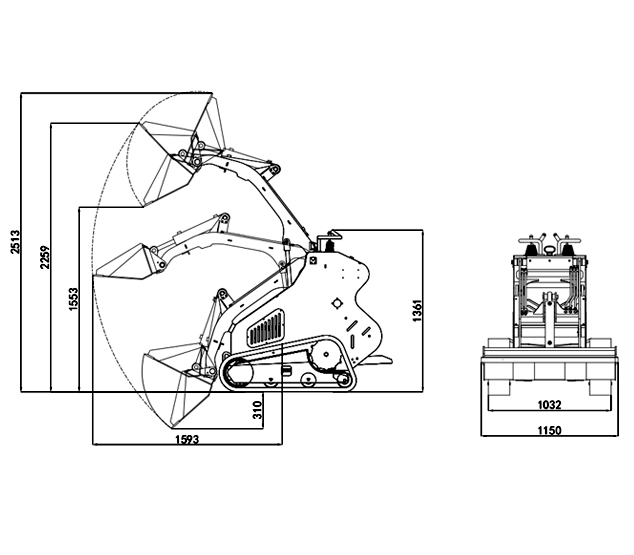 2513
2259
1553
1361
310
1593
1032
1150